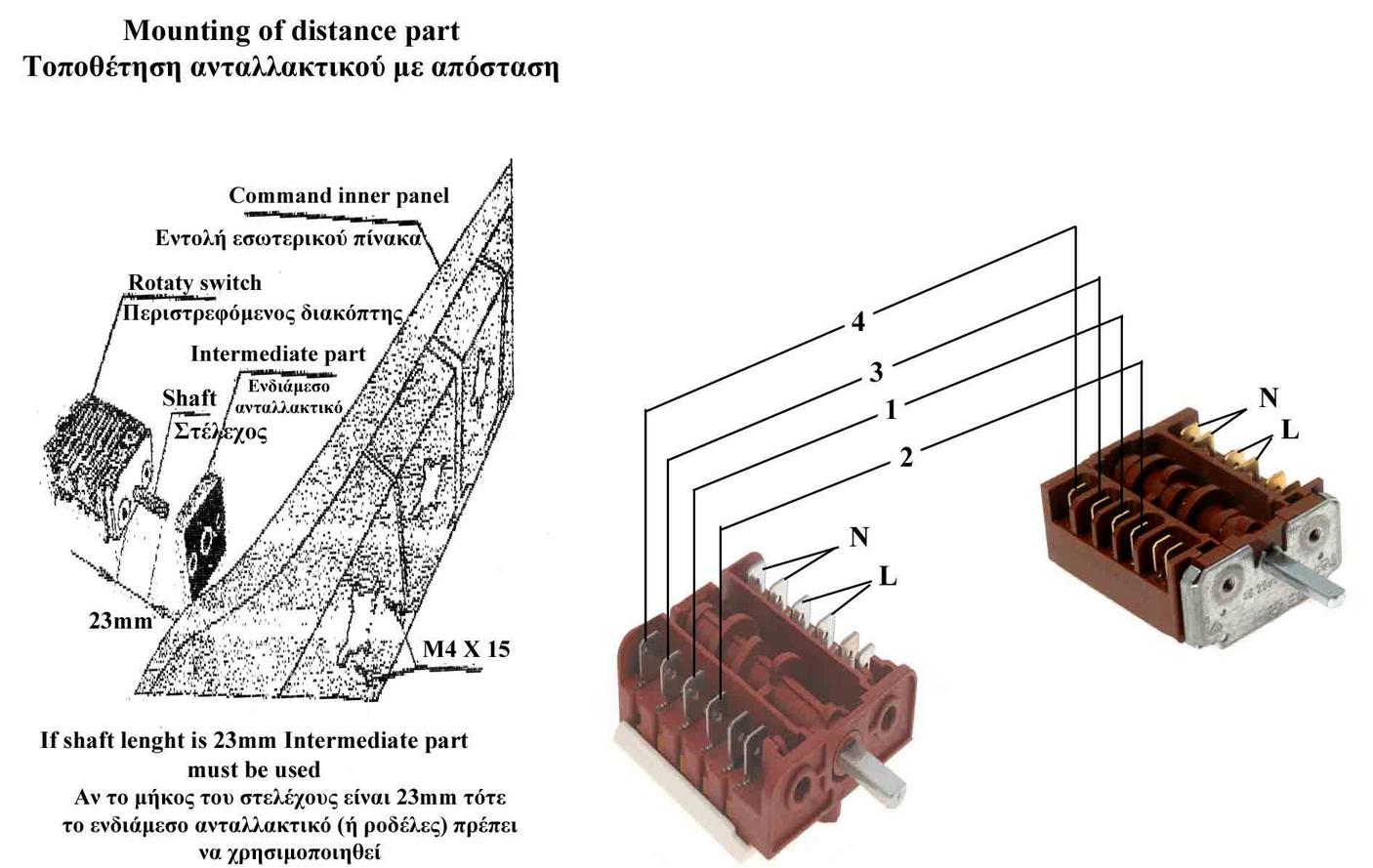 Mounting of distance part
Τοποθέτηση ανταλλακτικού με απόσταση

Command inner panel
Εντολή εσωτερικού πίνακα

Rotaty switch
Περιστρεφόμενος διακόπτης

Intermediate part
Ενδιάμεσο ανταλλακτικό

Shaft
Στέλεχος

23mm

M4 X 15

If shaft lenght is 23mm Intermediate part must be used
Αν το μήκος του στελέχους είναι 23mm τότε το ενδιάμεσο ανταλλακτικό (ή ροδέλες) πρέπει να χρησιμοποιηθεί

4
3
1
2

N
L

N
L